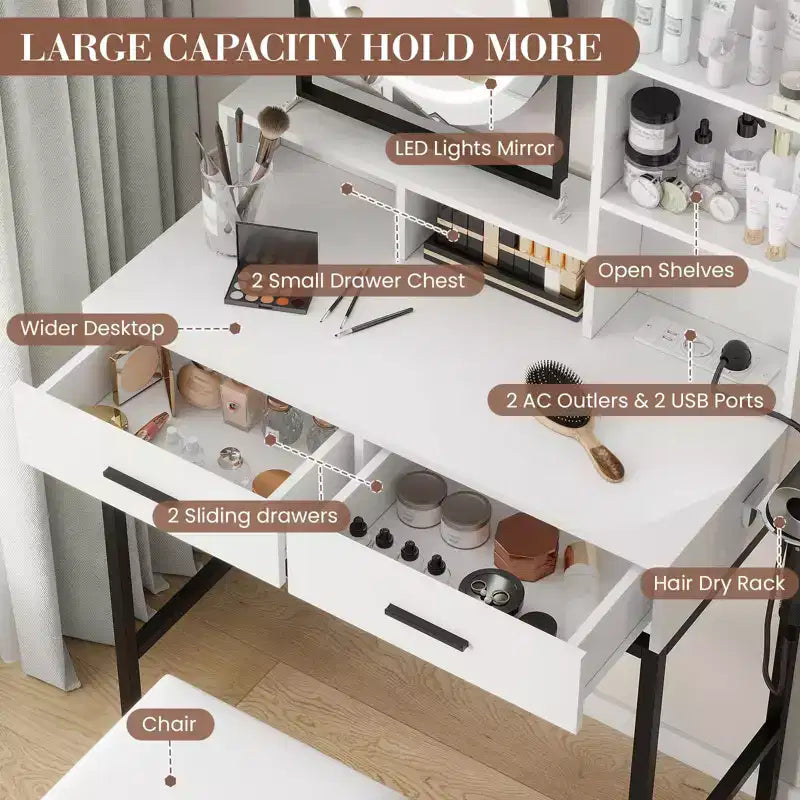 LARGE CAPACITY HOLD MORE

LED Lights Mirror

2 Small Drawer Chest

Open Shelves

Wider Desktop

2 AC Outlers & 2 USB Ports

2 Sliding drawers

Hair Dry Rack

Chair